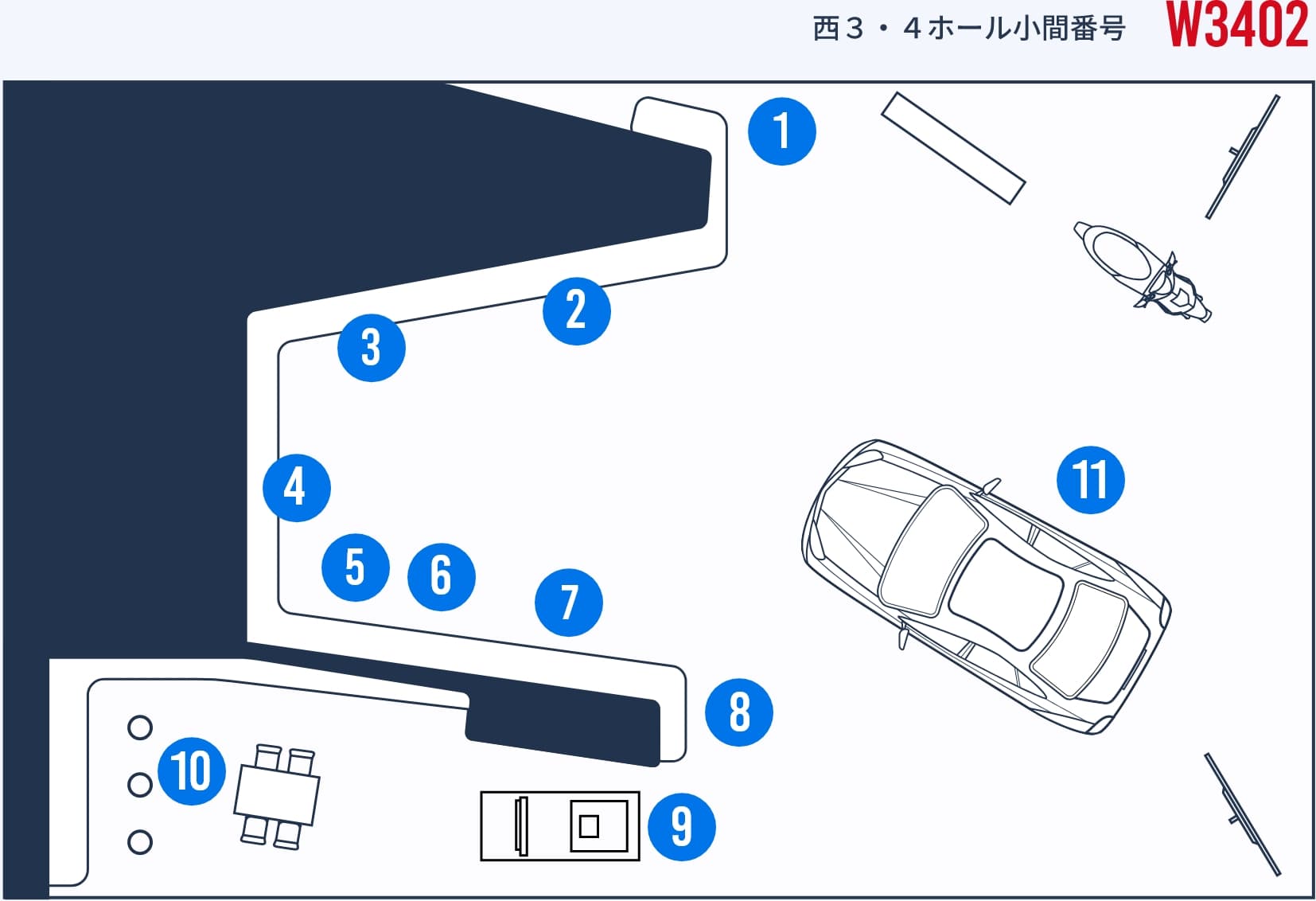 西３・４ホール小間番号 W3402

1
2
3
4
5
6
7
8
9
10
11