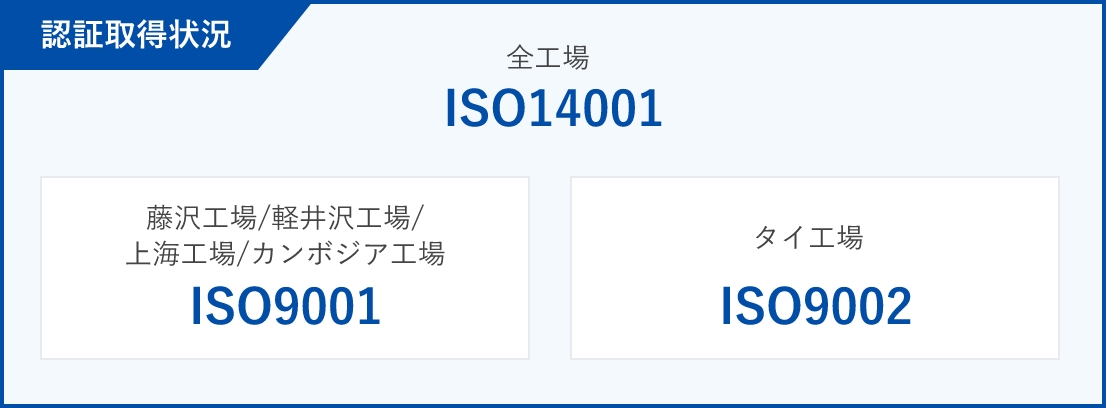 認証取得状況

全工場
ISO14001

藤沢工場/軽井沢工場/
上海工場/カンボジア工場
ISO9001

タイ工場
ISO9002